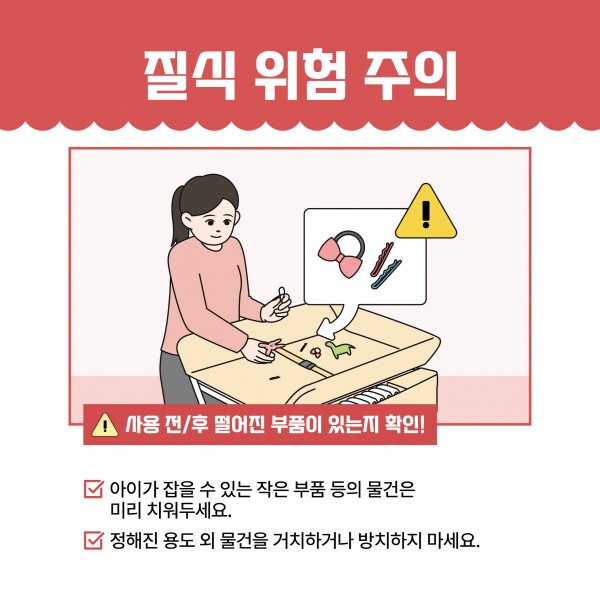 질식 위험 주의

사용 전/후 떨어진 부품이 있는지 확인!

아이가 잡을 수 있는 작은 부품 등의 물건은 미리 치워두세요.

정해진 용도 외 물건을 거치하거나 방치하지 마세요.